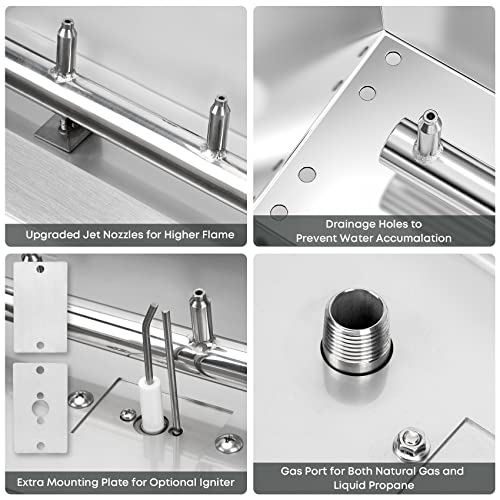 Upgraded Jet Nozzles for Higher Flame

Drainage Holes to Prevent Water Accumalation

Extra Mounting Plate for Optional Igniter

Gas Port for Both Natural Gas and Liquid Propane