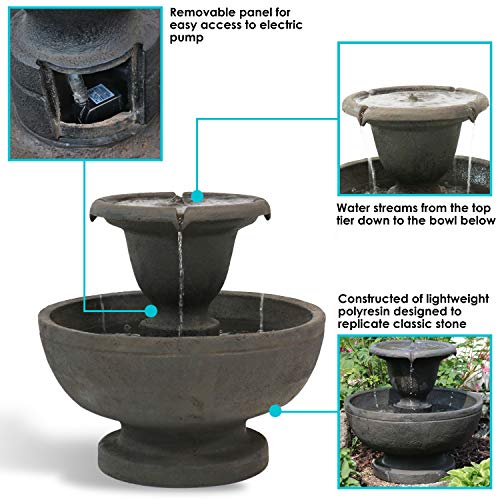 Removable panel for easy access to electric pump

Water streams from the top tier down to the bowl below

Constructed of lightweight polyresin designed to replicate classic stone