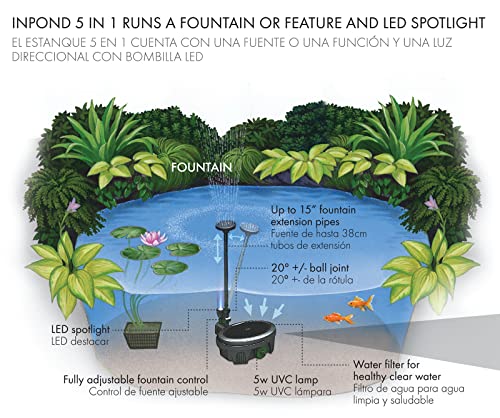 INPOND 5 IN 1 RUNS A FOUNTAIN OR FEATURE AND LED SPOTLIGHT
EL ESTANQUE 5 EN 1 CUENTA CON UNA FUENTE O UNA FUNCIÓN Y UNA LUZ DIRECCIONAL CON BOMBILLA LED

FOUNTAIN

Up to 15" fountain extension pipes
Fuente de hasta 38cm tubos de extensión

20° +/- ball joint
20° +- de la rótula

LED spotlight
LED destacar

Fully adjustable fountain control
Control de fuente ajustable

5w UVC lamp
5w UVC lámpara

Water filter for healthy clear water
Filtro de agua para agua limpia y saludable