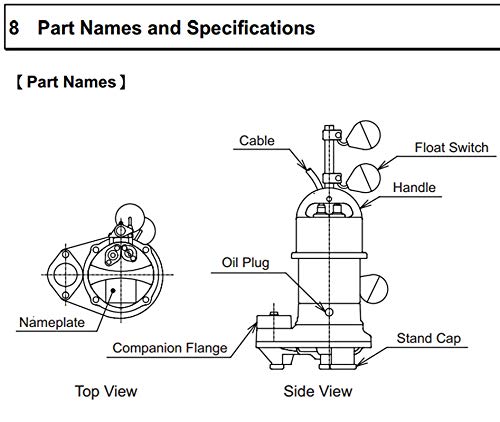 8 Part Names and Specifications

【Part Names】

Cable

Float Switch

Handle

Oil Plug

Nameplate

Companion Flange

Stand Cap

Top View

Side View