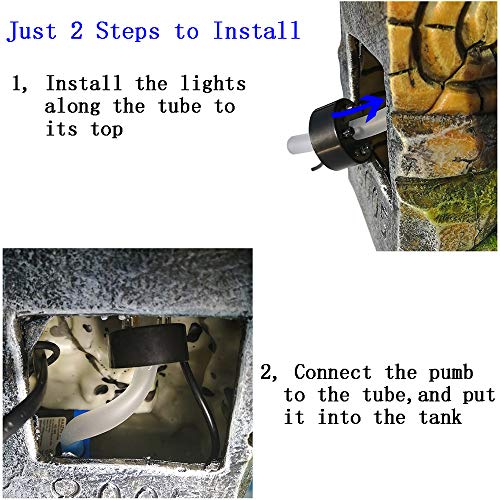 Just 2 Steps to Install

1, Install the lights along the tube to its top

2, Connect the pumb to the tube,and put it into the tank