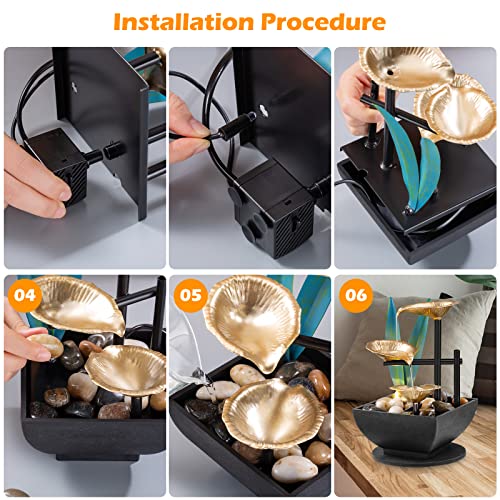 Installation Procedure

04

05

06