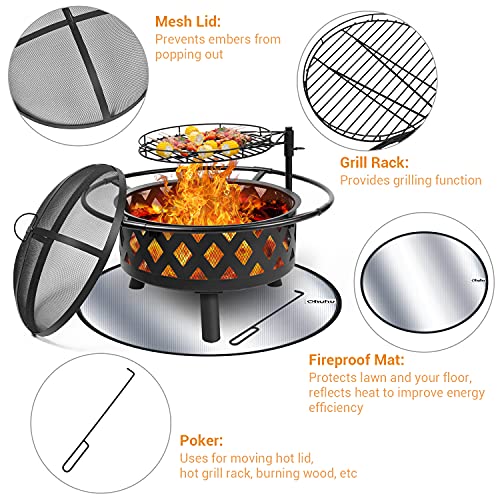 Mesh Lid:
Prevents embers from popping out

Grill Rack:
Provides grilling function

Ohuhu

Ohuhu

Fireproof Mat:
Protects lawn and your floor, reflects heat to improve energy efficiency

Poker:
Uses for moving hot lid, hot grill rack, burning wood, etc