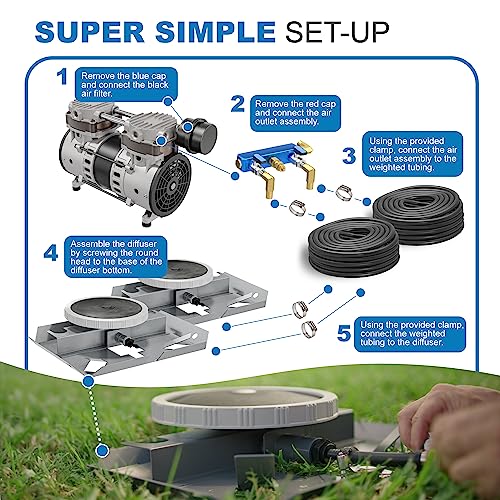 SUPER SIMPLE SET-UP

1
Remove the blue cap and connect the black air filter.

2
Remove the red cap and connect the air outlet assembly.

3
Using the provided clamp, connect the air outlet assembly to the weighted tubing.

4
Assemble the diffuser by screwing the round head to the base of the diffuser bottom.

5
Using the provided clamp, connect the weighted tubing to the diffuser.