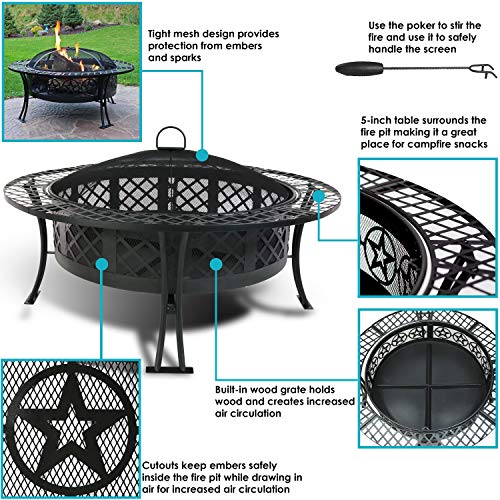 Tight mesh design provides protection from embers and sparks

Use the poker to stir the fire and use it to safely handle the screen

5-inch table surrounds the fire pit making it a great place for campfire snacks

Built-in wood grate holds wood and creates increased air circulation

Cutouts keep embers safely inside the fire pit while drawing in air for increased air circulation